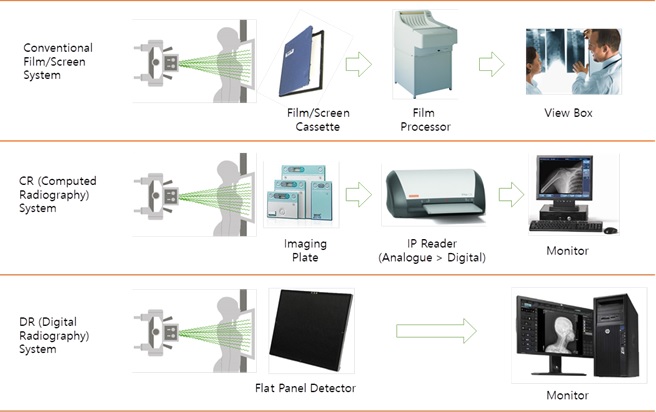 Conventional Film/Screen System

Film/Screen Cassette

Film Processor

View Box

CR (Computed Radiography) System

Imaging Plate

IP Reader (Analogue > Digital)

Monitor

DR (Digital Radiography) System

Flat Panel Detector

Monitor